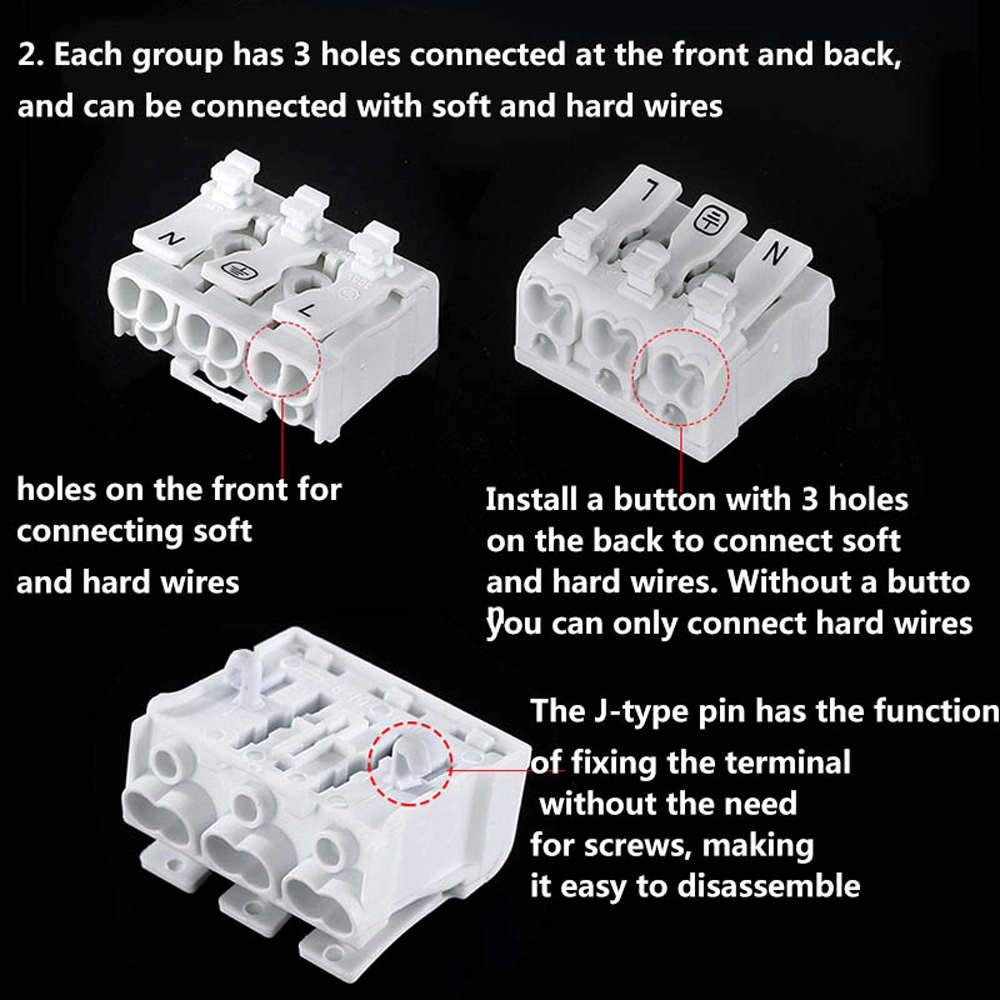 2. Each group has 3 holes connected at the front and back, and can be connected with soft and hard wires

N

L

L

N

holes on the front for connecting soft and hard wires

Install a button with 3 holes on the back to connect soft and hard wires. Without a butto you can only connect hard wires

The J-type pin has the function of fixing the terminal without the need for screws, making it easy to disassemble