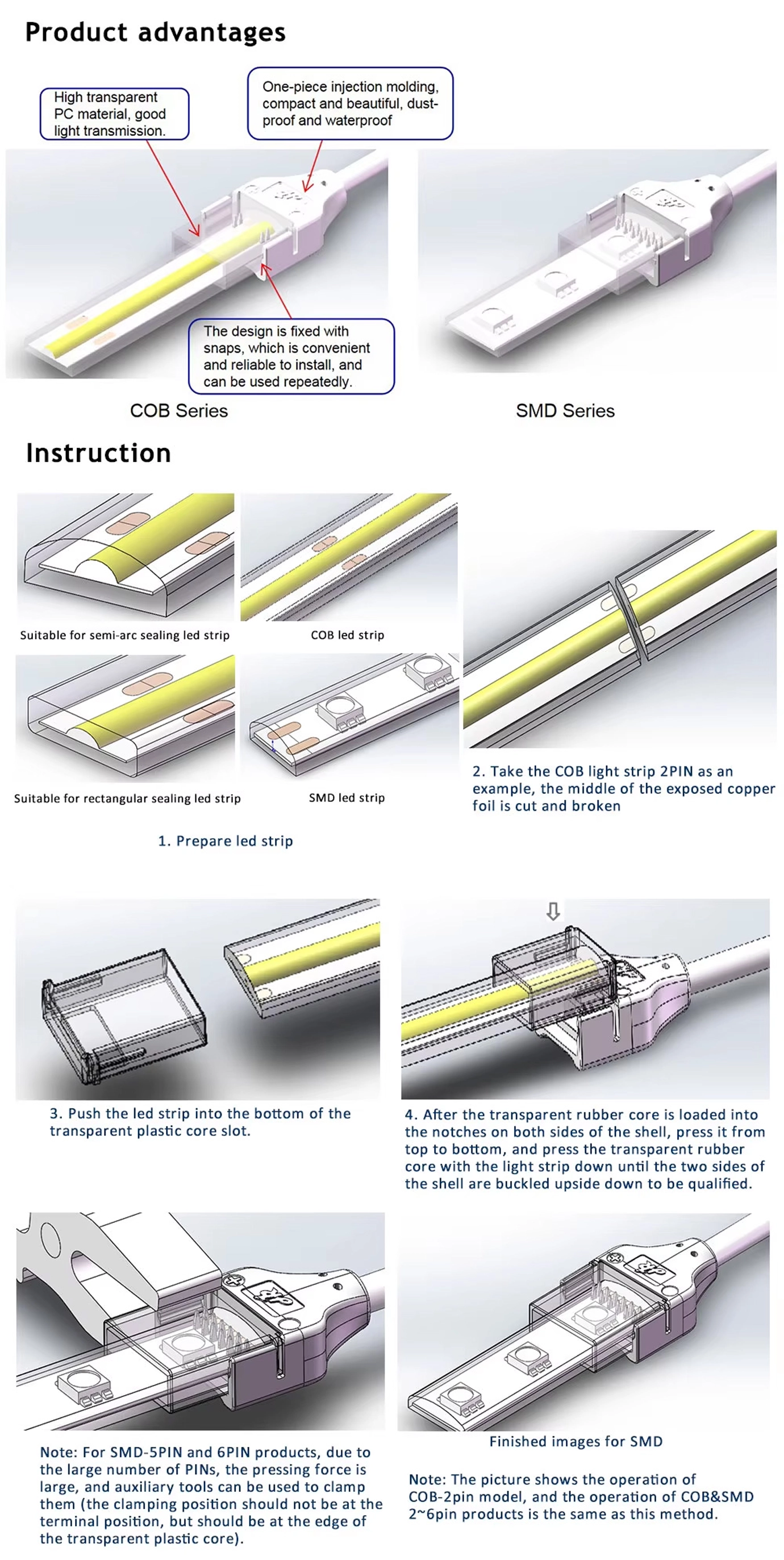 Product advantages

High transparent PC material, good light transmission.

One-piece injection molding, compact and beautiful, dust-proof and waterproof

The design is fixed with snaps, which is convenient and reliable to install, and can be used repeatedly.

COB Series

SMD Series

Instruction

Suitable for semi-arc sealing led strip

COB led strip

Suitable for rectangular sealing led strip

SMD led strip

1. Prepare led strip

2. Take the COB light strip 2PIN as an example, the middle of the exposed copper foil is cut and broken

3. Push the led strip into the bottom of the transparent plastic core slot.

4. After the transparent rubber core is loaded into the notches on both sides of the shell, press it from top to bottom, and press the transparent rubber core with the light strip down until the two sides of the shell are buckled upside down to be qualified.

Note: For SMD-5PIN and 6PIN products, due to the large number of PINs, the pressing force is large, and auxiliary tools can be used to clamp them (the clamping position should not be at the terminal position, but should be at the edge of the transparent plastic core).

Finished images for SMD

Note: The picture shows the operation of COB-2pin model, and the operation of COB&SMD 2~6pin products is the same as this method.