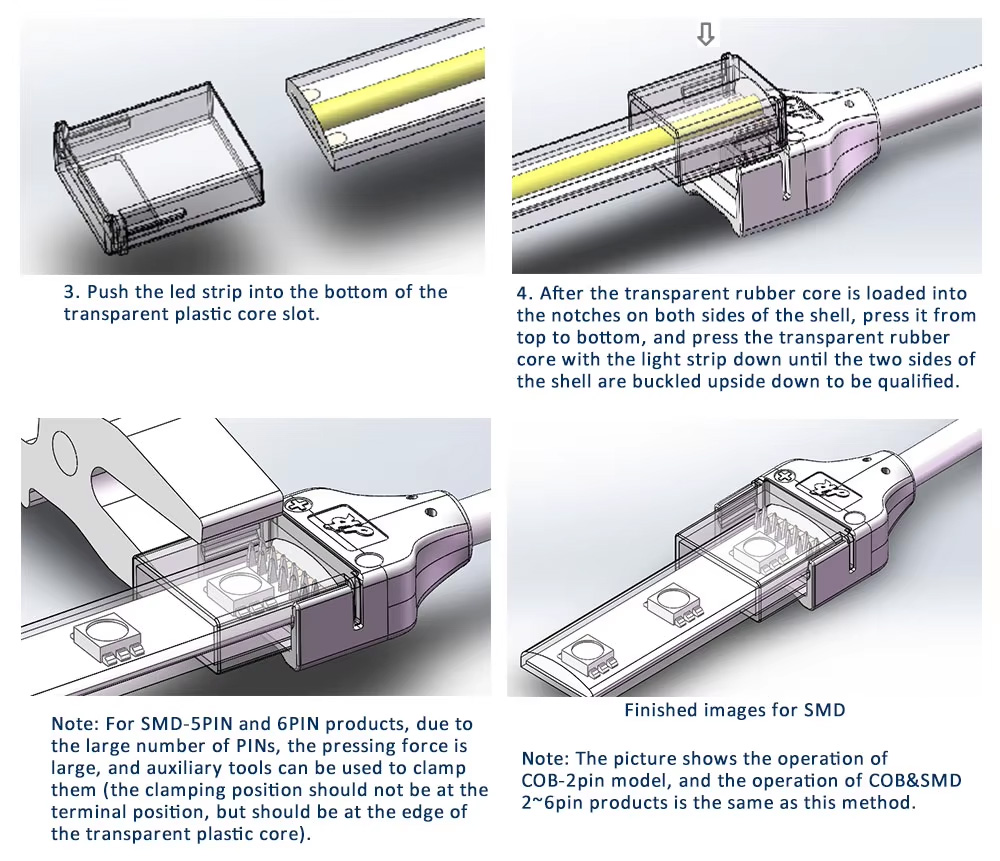 3. Push the led strip into the bottom of the transparent plastic core slot.

4. After the transparent rubber core is loaded into the notches on both sides of the shell, press it from top to bottom, and press the transparent rubber core with the light strip down until the two sides of the shell are buckled upside down to be qualified.

Note: For SMD-5PIN and 6PIN products, due to the large number of PINs, the pressing force is large, and auxiliary tools can be used to clamp them (the clamping position should not be at the terminal position, but should be at the edge of the transparent plastic core).

Finished images for SMD

Note: The picture shows the operation of COB-2pin model, and the operation of COB&SMD 2~6pin products is the same as this method.