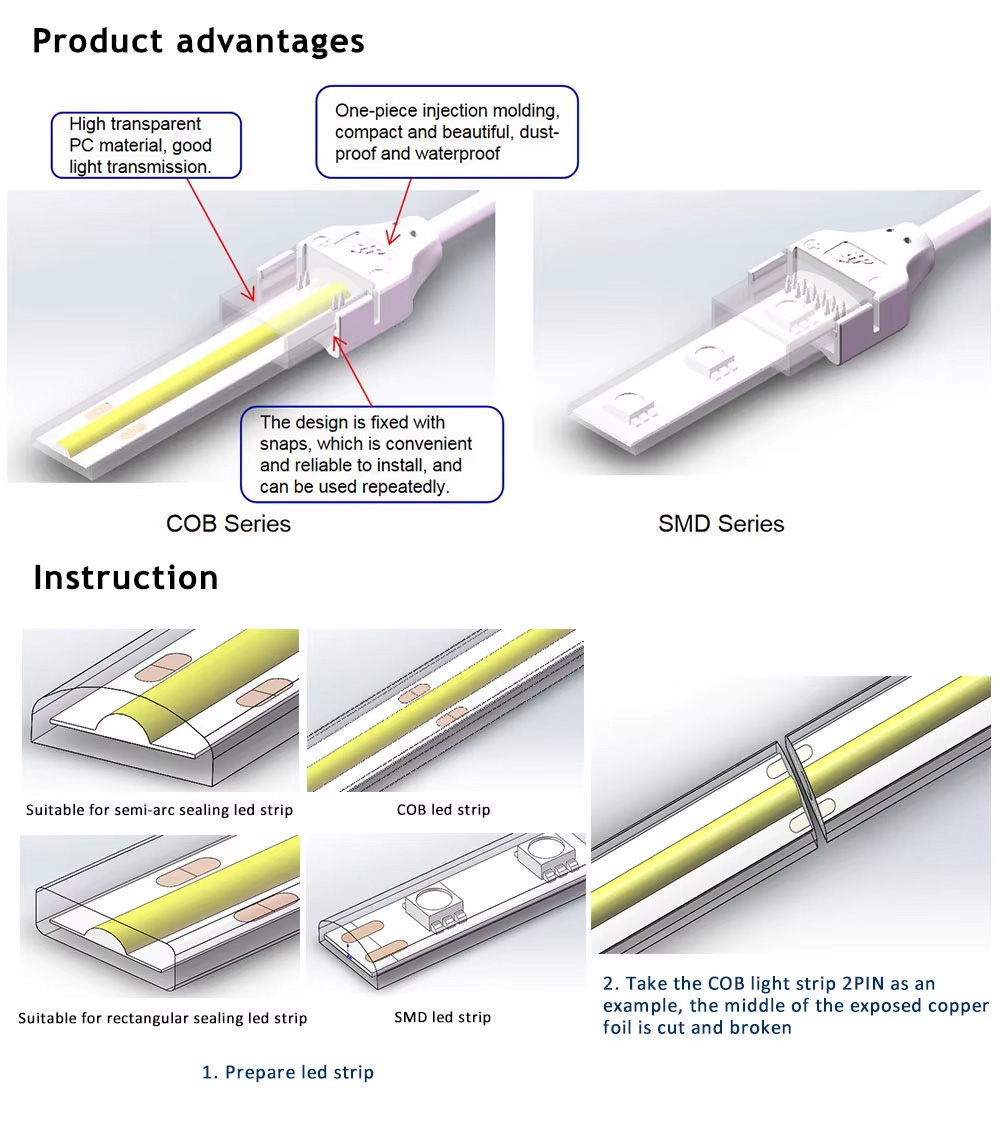 Product advantages

High transparent PC material, good light transmission.

One-piece injection molding, compact and beautiful, dust-proof and waterproof

The design is fixed with snaps, which is convenient and reliable to install, and can be used repeatedly.

COB Series

SMD Series

Instruction

Suitable for semi-arc sealing led strip

COB led strip

Suitable for rectangular sealing led strip

SMD led strip

1. Prepare led strip

2. Take the COB light strip 2PIN as an example, the middle of the exposed copper foil is cut and broken