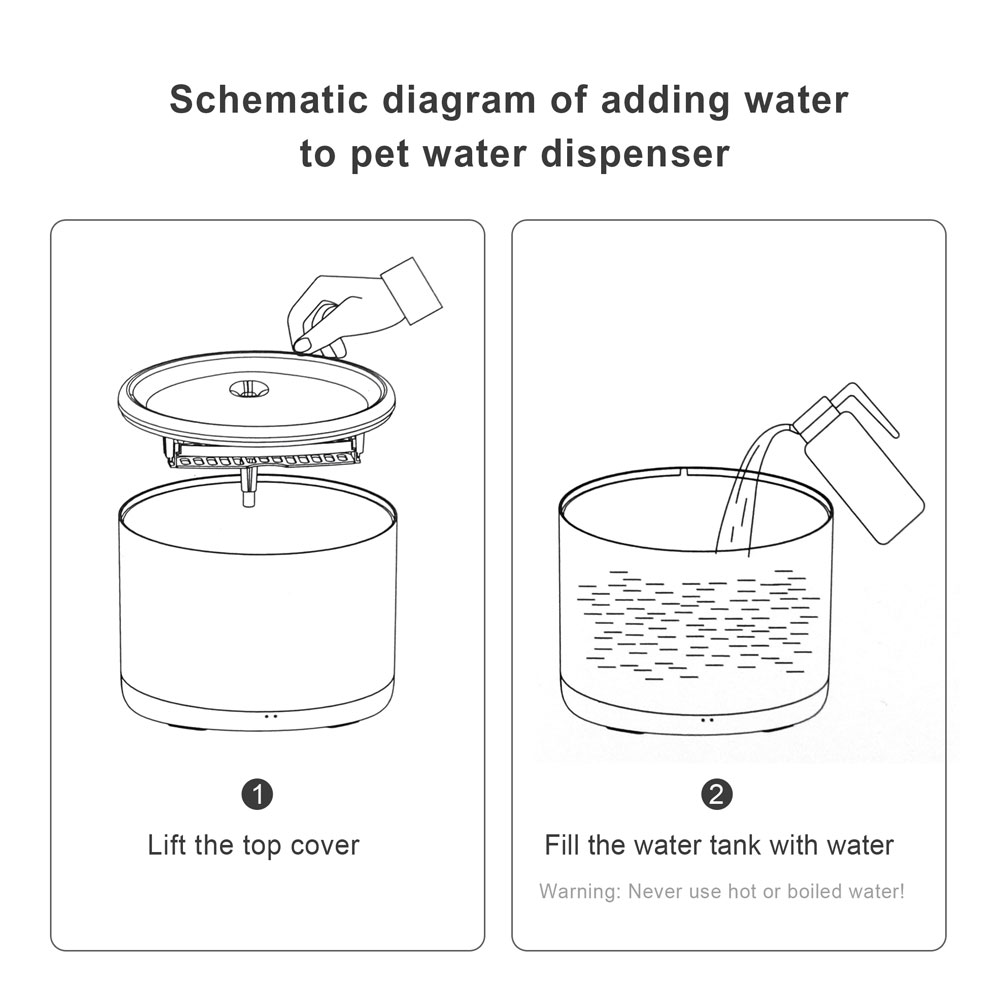 Schematic diagram of adding water to pet water dispenser

1
Lift the top cover

2
Fill the water tank with water
Warning: Never use hot or boiled water!