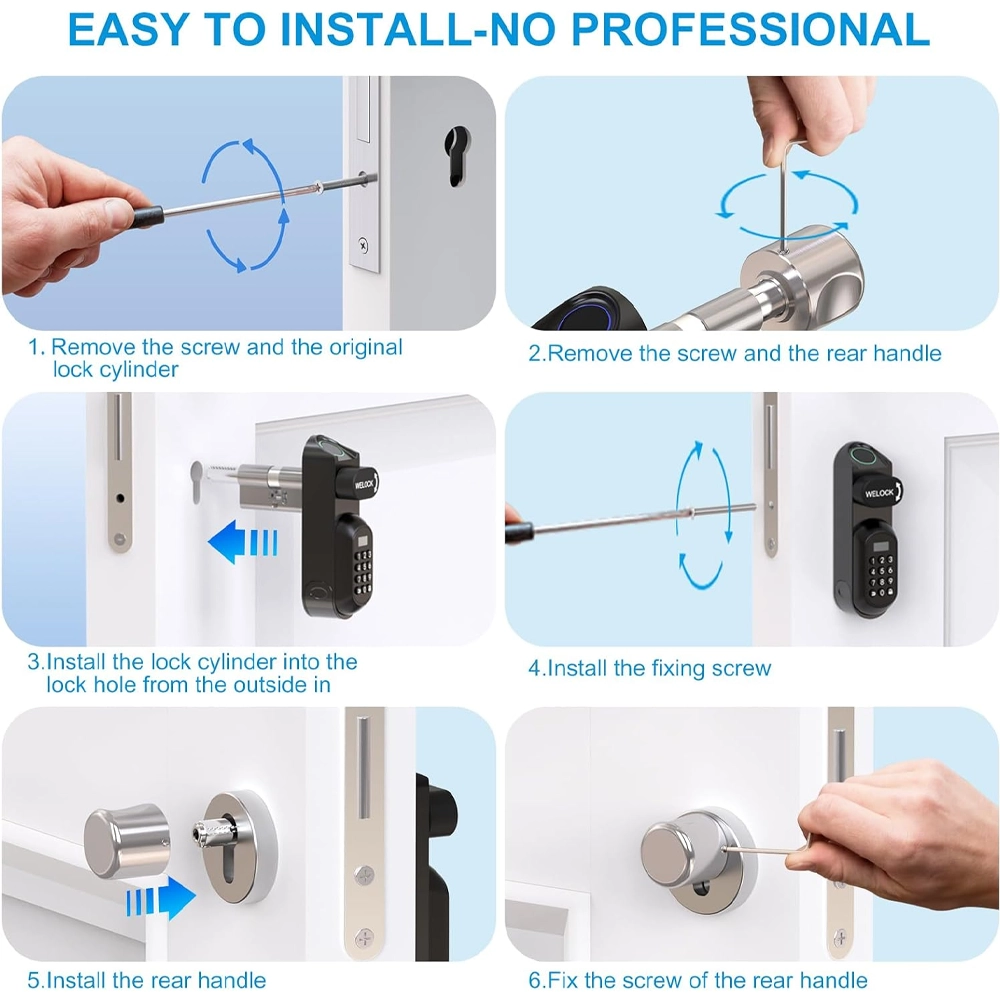 EASY TO INSTALL-NO PROFESSIONAL

1. Remove the screw and the original lock cylinder

2.Remove the screw and the rear handle

WELOCK

3.Install the lock cylinder into the lock hole from the outside in

WELOCK

4.Install the fixing screw

5.Install the rear handle

6.Fix the screw of the rear handle