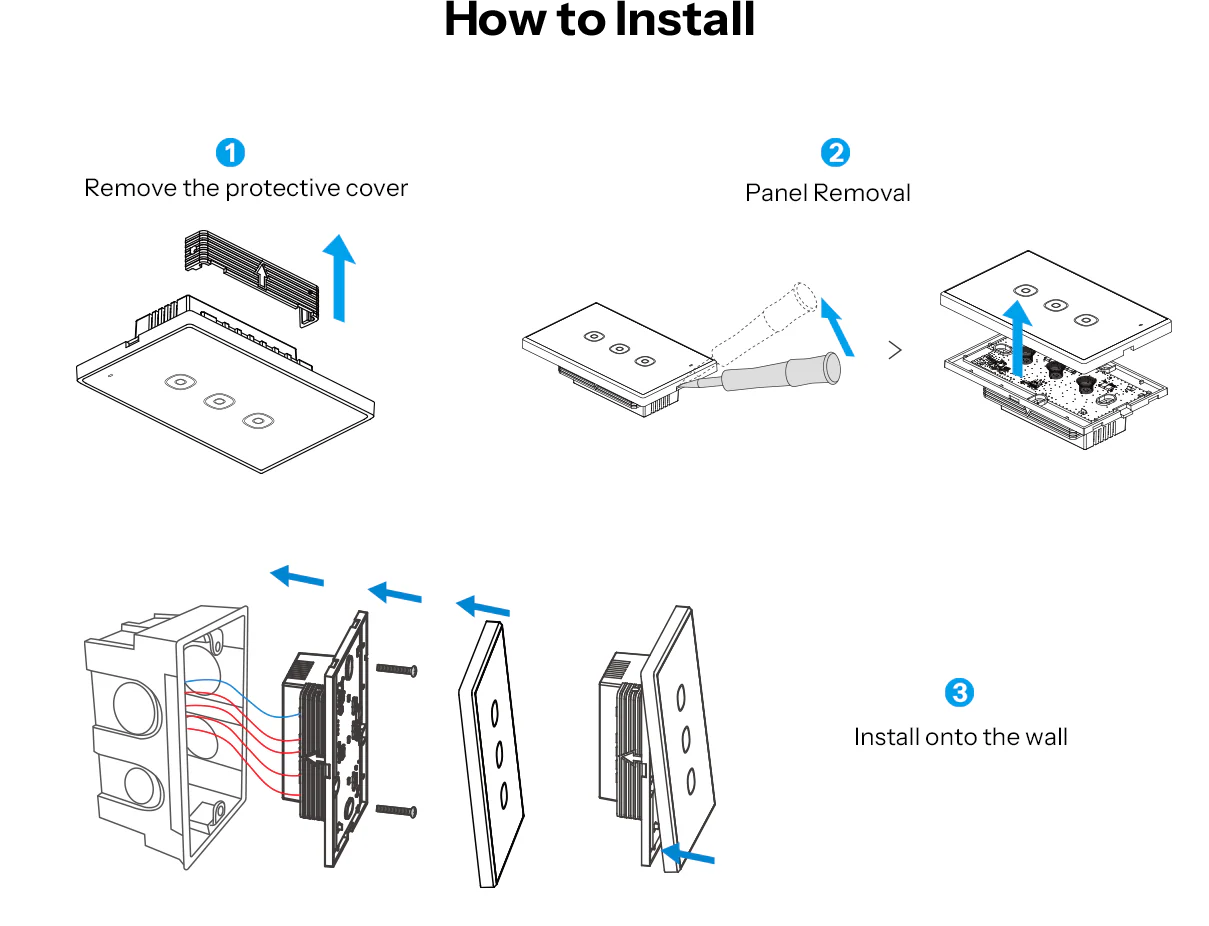 How to Install

1
Remove the protective cover

2
Panel Removal

>

3
Install onto the wall